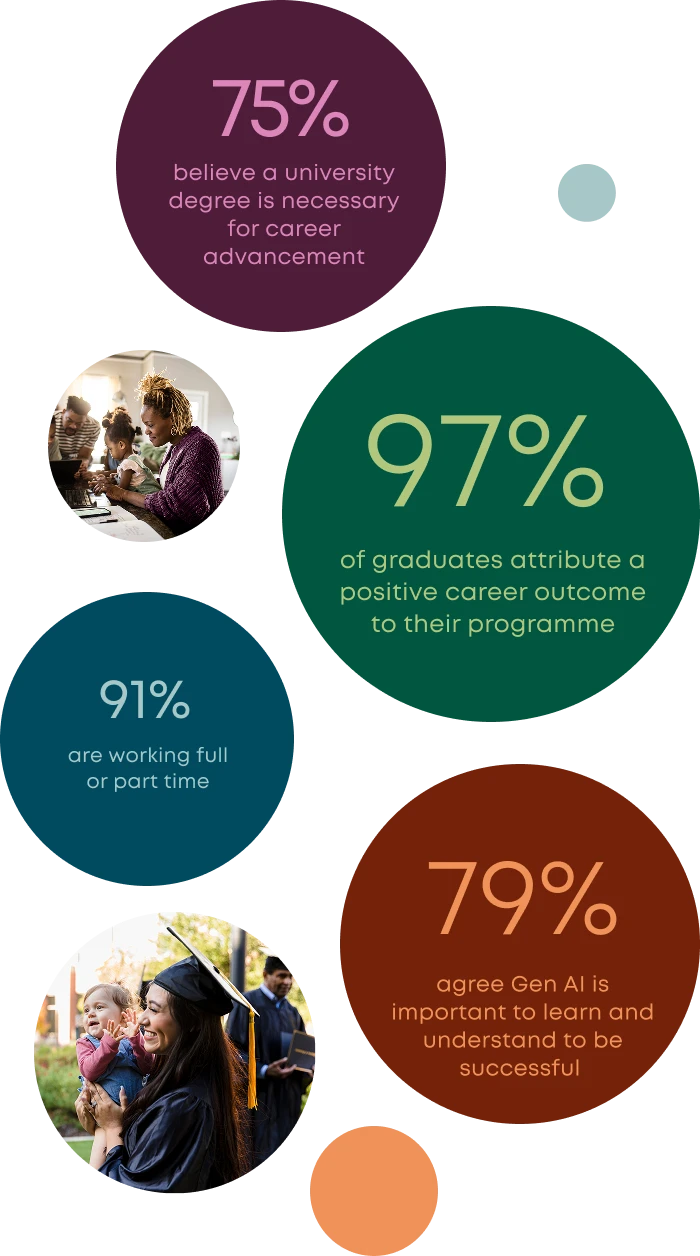 75%

believe a university degree is necessary for career advancement

97%

of graduates attribute a positive career outcome to their programme

91%

are working full or part time

79%

agree Gen AI is important to learn and understand to be successful